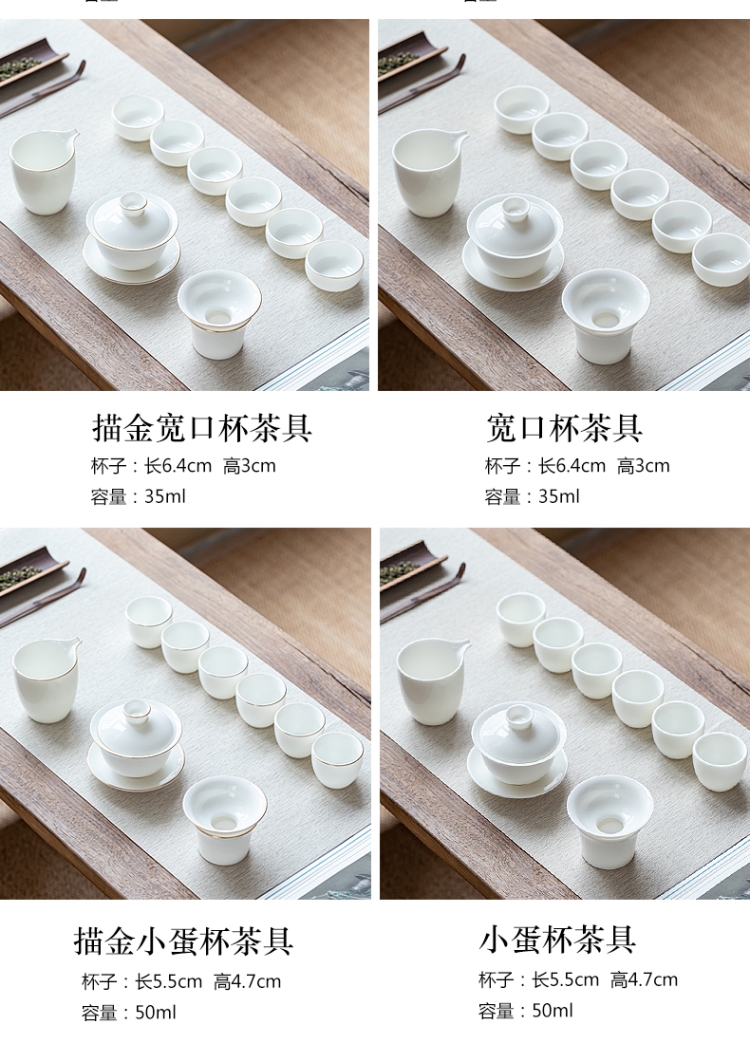 描金宽口杯茶具
杯子：长6.4cm 高3cm
容量：35ml

宽口杯茶具
杯子：长6.4cm 高3cm
容量：35ml

描金小蛋杯茶具
杯子：长5.5cm 高4.7cm
容量：50ml

小蛋杯茶具
杯子：长5.5cm 高4.7cm
容量：50ml