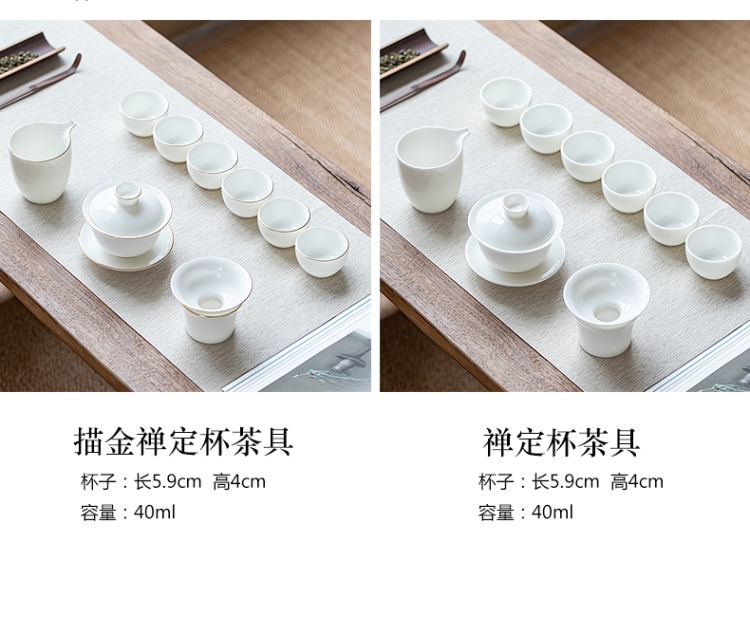 描金禅定杯茶具

杯子：长5.9cm 高4cm

容量：40ml

禅定杯茶具

杯子：长5.9cm 高4cm

容量：40ml