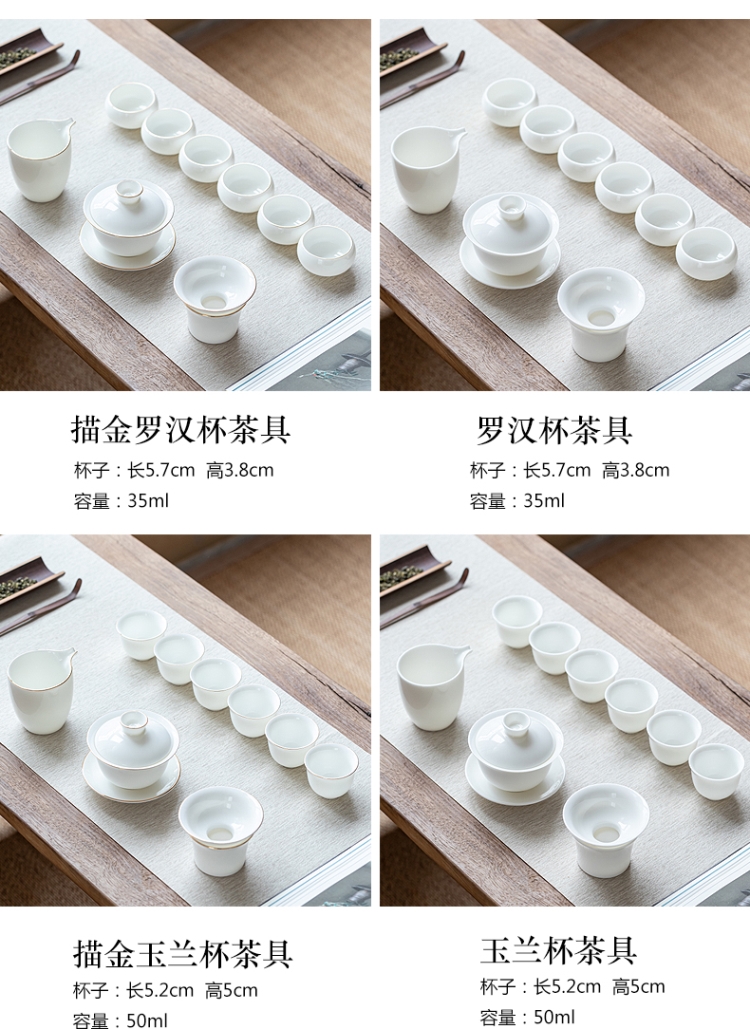 描金罗汉杯茶具

杯子：长5.7cm 高3.8cm

容量：35ml

罗汉杯茶具

杯子：长5.7cm 高3.8cm

容量：35ml

描金玉兰杯茶具

杯子：长5.2cm 高5cm

容量：50ml

玉兰杯茶具

杯子：长5.2cm 高5cm

容量：50ml